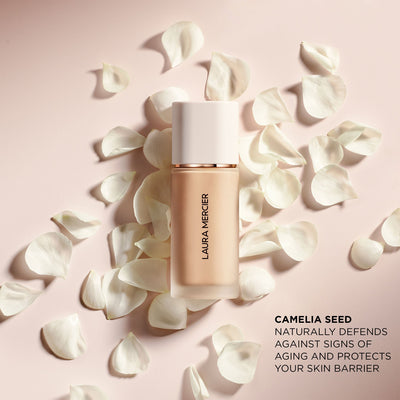 LAURA MERCIER

CAMELIA SEED
NATURALLY DEFENDS AGAINST SIGNS OF AGING AND PROTECTS YOUR SKIN BARRIER