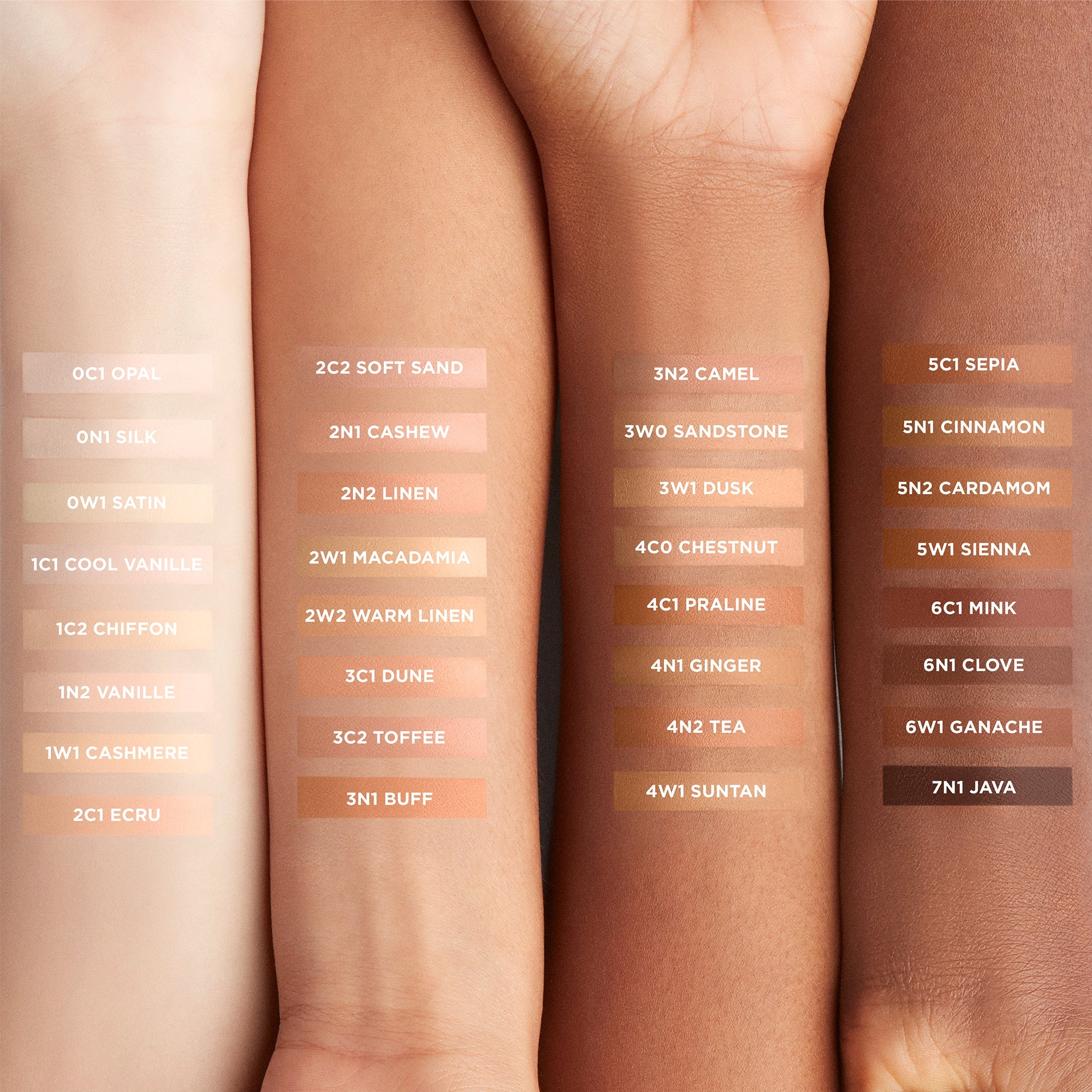 0C1 OPAL

0N1 SILK

0W1 SATIN

1C1 COOL VANILLE

1C2 CHIFFON

1N2 VANILLE

1W1 CASHMERE

2C1 ECRU

2C2 SOFT SAND

2N1 CASHEW

2N2 LINEN

2W1 MACADAMIA

2W2 WARM LINEN

3C1 DUNE

3C2 TOFFEE

3N1 BUFF

3N2 CAMEL

3W0 SANDSTONE

3W1 DUSK

4C0 CHESTNUT

4C1 PRALINE

4N1 GINGER

4N2 TEA

4W1 SUNTAN

5C1 SEPIA

5N1 CINNAMON

5N2 CARDAMOM

5W1 SIENNA

6C1 MINK

6N1 CLOVE

6W1 GANACHE

7N1 JAVA