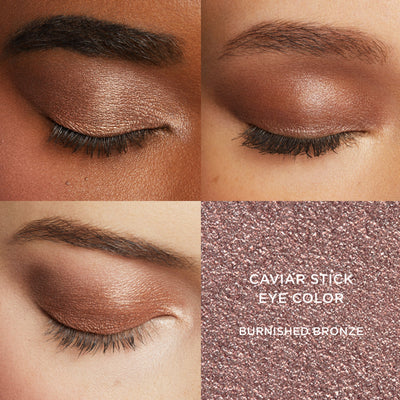 CAVIAR STICK
EYE COLOR

BURNISHED BRONZE