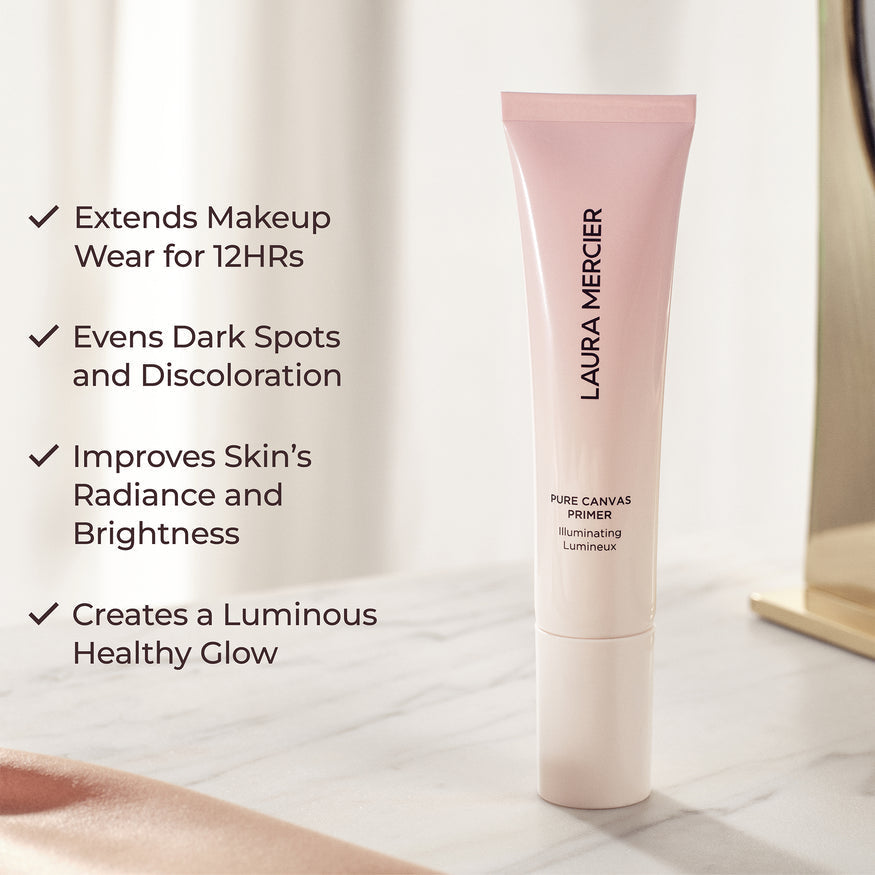 ✓ Extends Makeup Wear for 12HRs

✓ Evens Dark Spots and Discoloration

✓ Improves Skin's Radiance and Brightness

✓ Creates a Luminous Healthy Glow

LAURA MERCIER

PURE CANVAS PRIMER
Illuminating
Lumineux