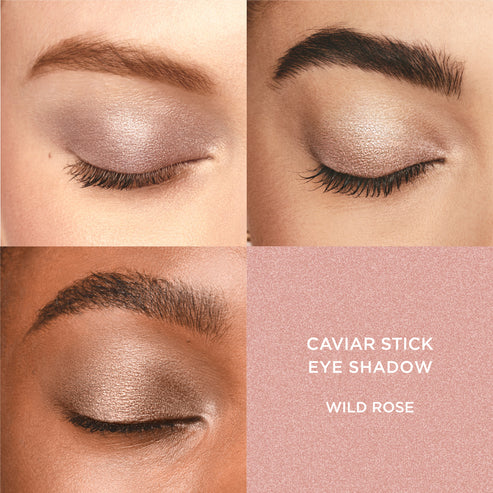 CAVIAR STICK
EYE SHADOW

WILD ROSE