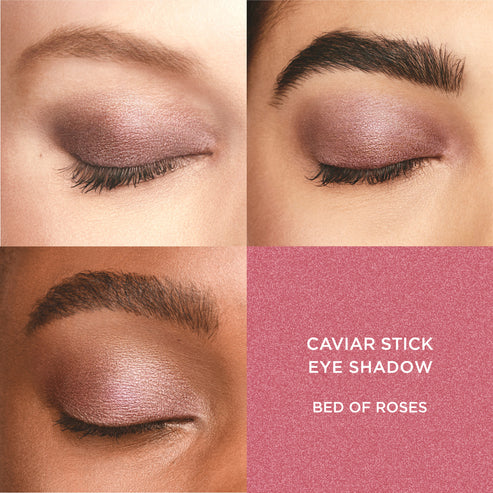 CAVIAR STICK
EYE SHADOW

BED OF ROSES