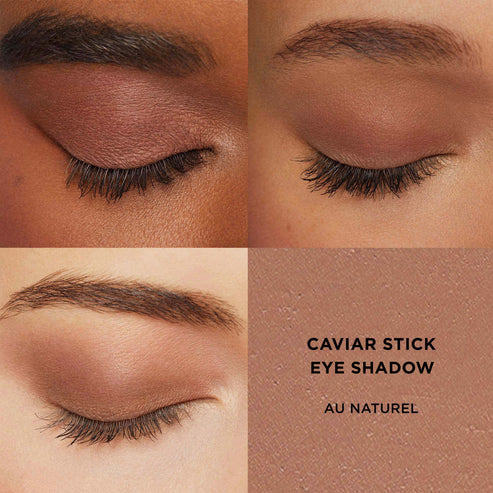 CAVIAR STICK
EYE SHADOW

AU NATUREL