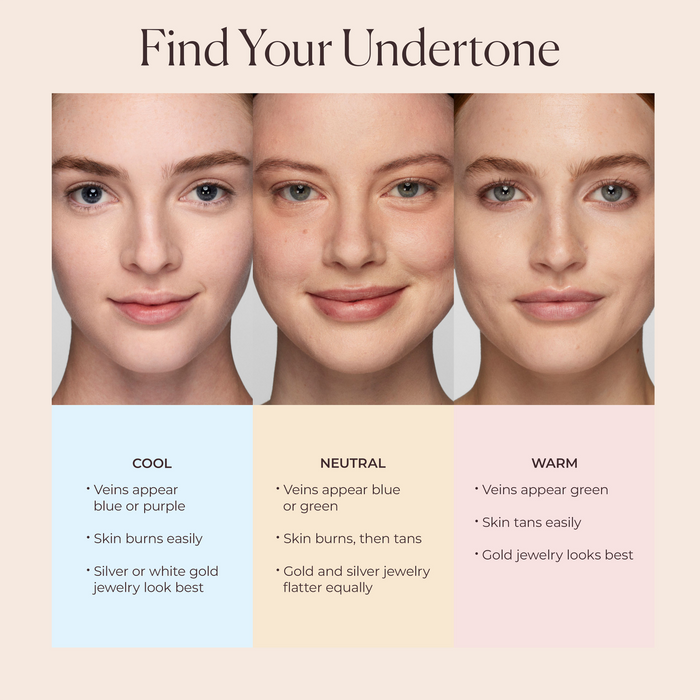 Find Your Undertone

COOL

• Veins appear blue or purple

• Skin burns easily

• Silver or white gold jewelry look best

NEUTRAL

• Veins appear blue or green

• Skin burns, then tans

• Gold and silver jewelry flatter equally

WARM

• Veins appear green

• Skin tans easily

• Gold jewelry looks best