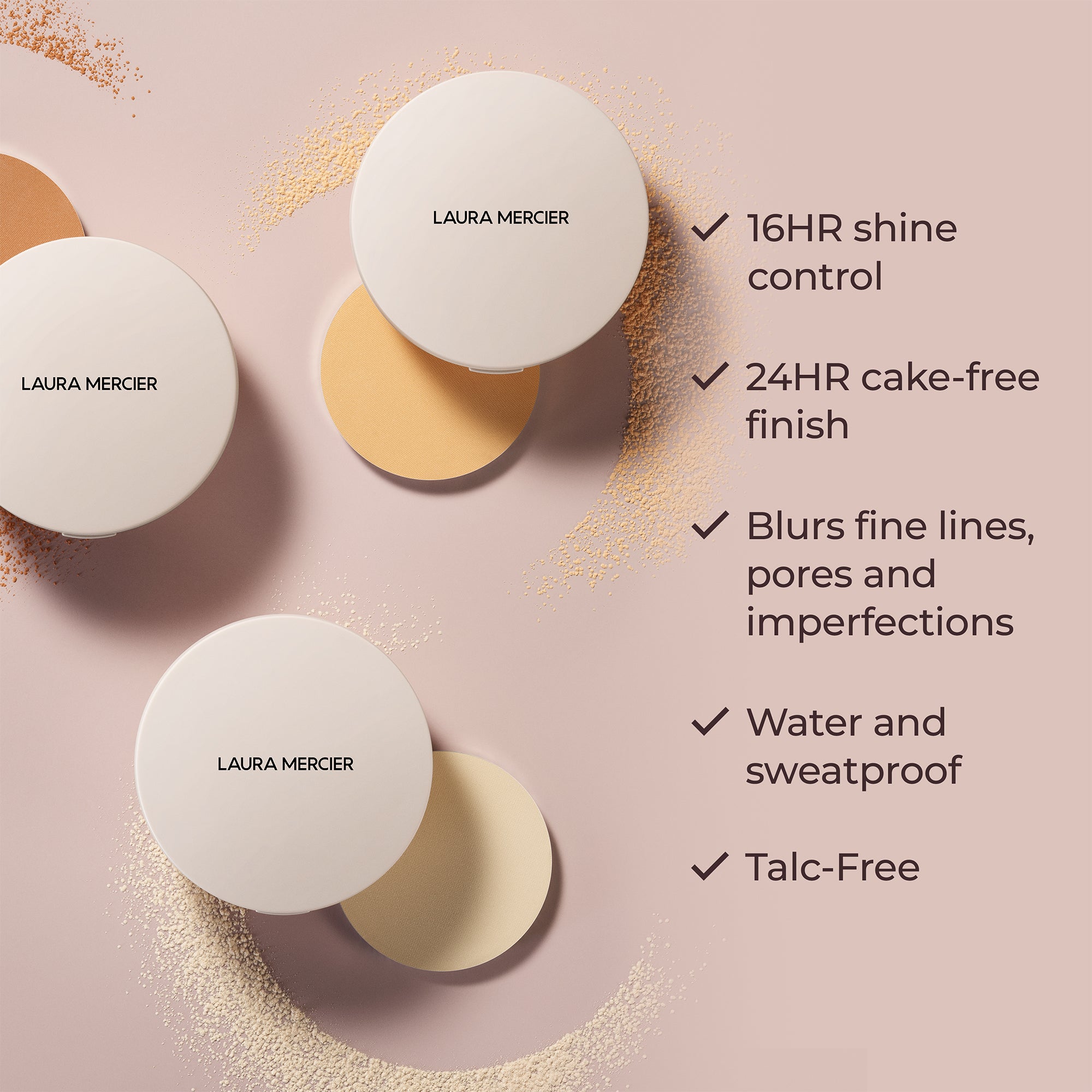 LAURA MERCIER

LAURA MERCIER

LAURA MERCIER

✓ 16HR shine control

✓ 24HR cake-free finish

✓ Blurs fine lines, pores and imperfections

✓ Water and sweatproof

✓ Talc-Free