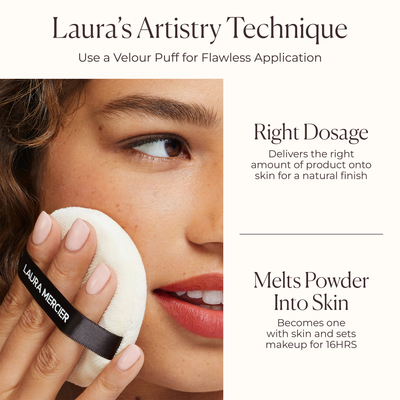 Laura's Artistry Technique

Use a Velour Puff for Flawless Application

LAURA MERCIER

Right Dosage

Delivers the right amount of product onto skin for a natural finish

Melts Powder Into Skin

Becomes one with skin and sets makeup for 16HRS