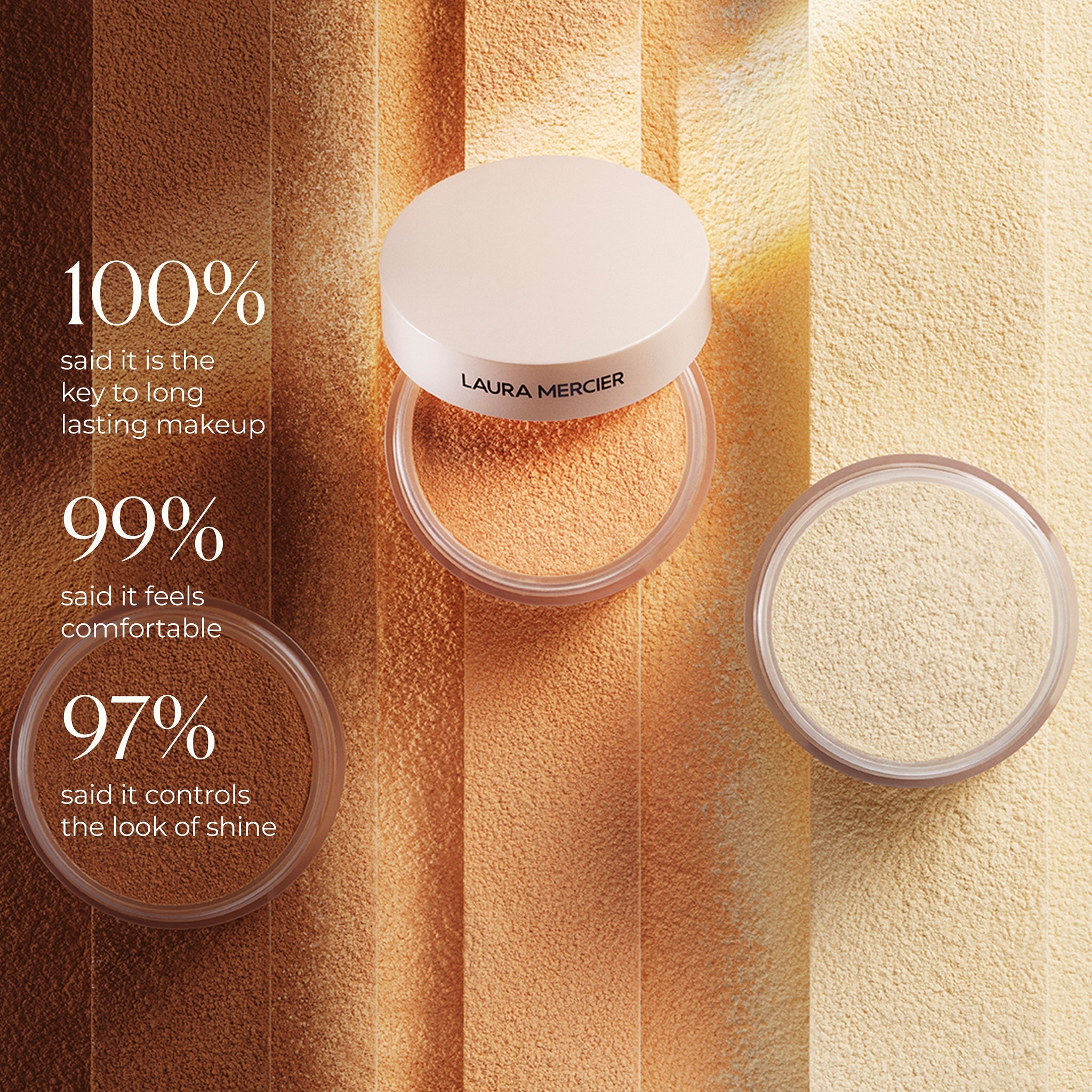 100%
said it is the key to long lasting makeup

99%
said it feels comfortable

97%
said it controls the look of shine

LAURA MERCIER