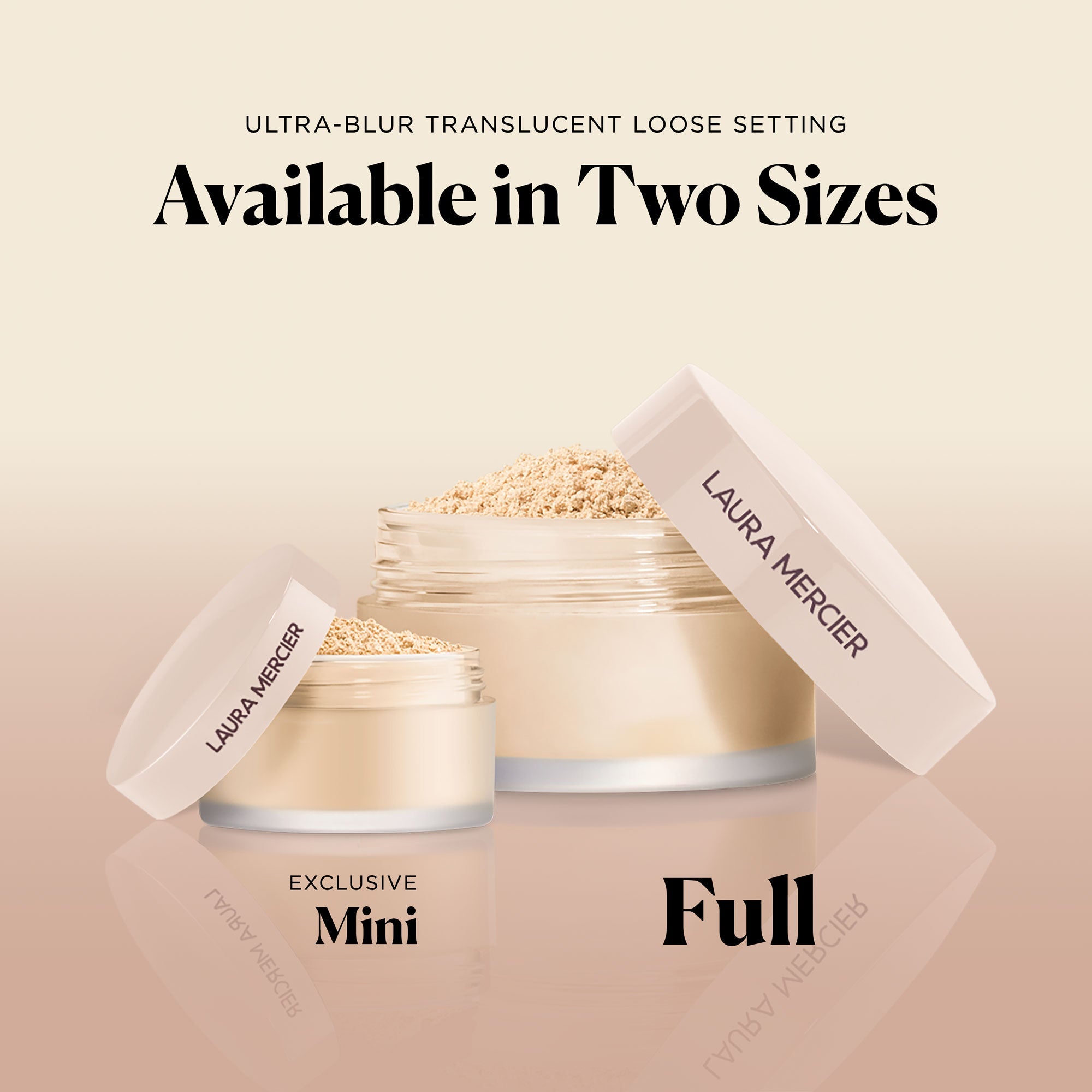 ULTRA-BLUR TRANSLUCENT LOOSE SETTING

Available in Two Sizes

LAURA MERCIER

LAURA MERCIER

EXCLUSIVE
Mini

Full