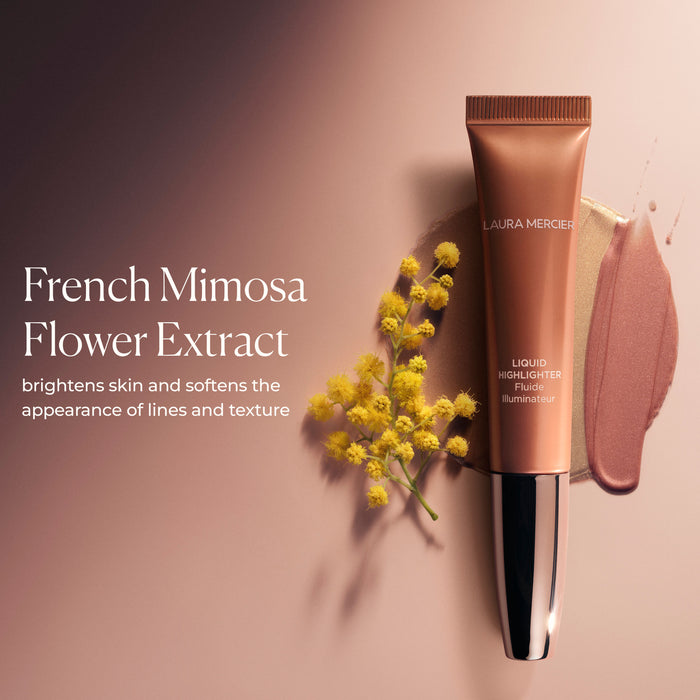 French Mimosa Flower Extract

brightens skin and softens the appearance of lines and texture

LAURA MERCIER

LIQUID HIGHLIGHTER
Fluide Illuminateur