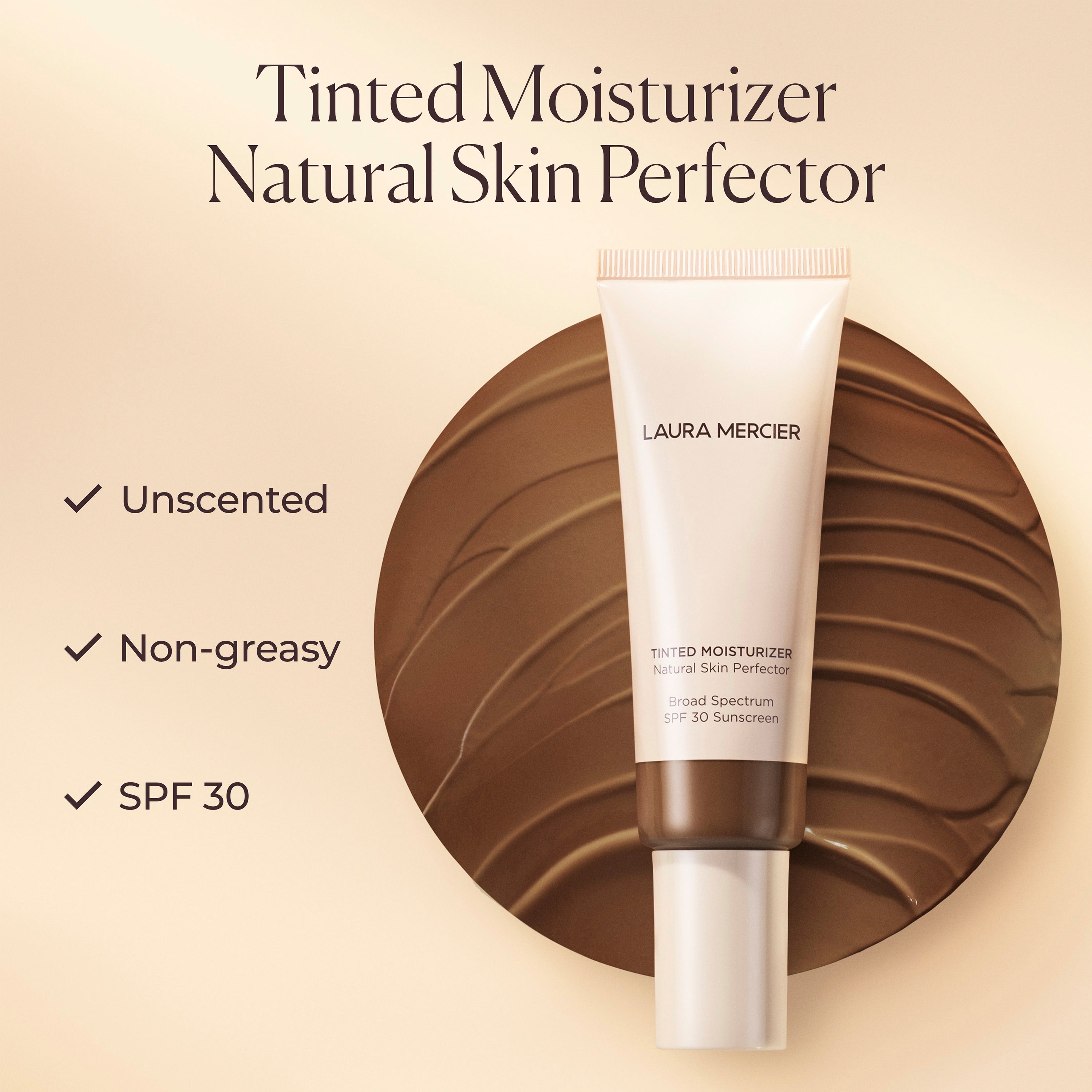 Tinted Moisturizer
Natural Skin Perfector

✓ Unscented

✓ Non-greasy

✓ SPF 30

LAURA MERCIER

TINTED MOISTURIZER
Natural Skin Perfector

Broad Spectrum
SPF 30 Sunscreen