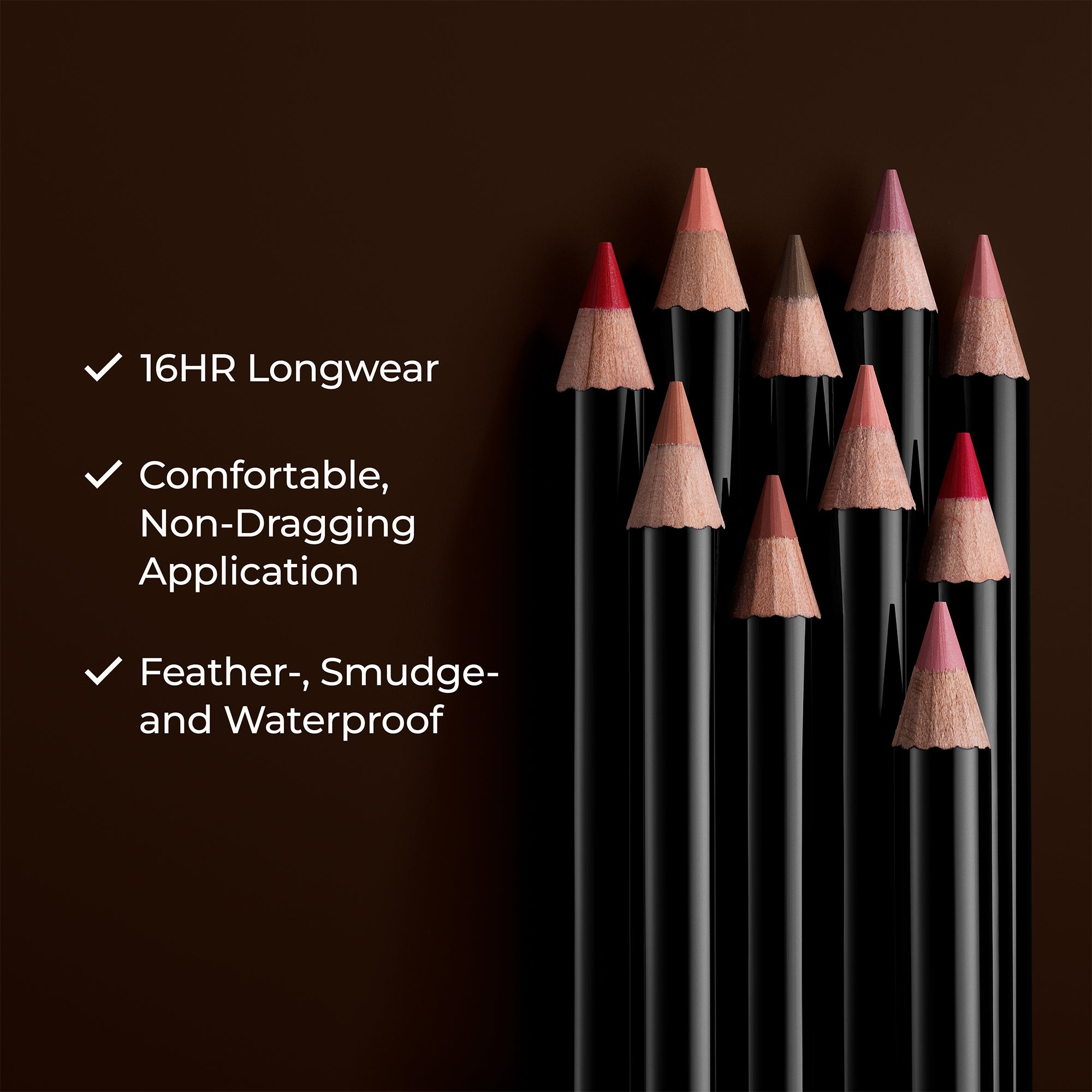 ✓ 16HR Longwear

✓ Comfortable, Non-Dragging Application

✓ Feather-, Smudge- and Waterproof