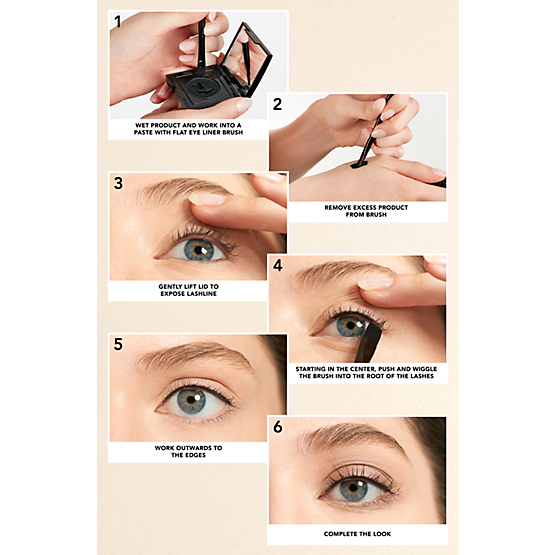 1

WET PRODUCT AND WORK INTO A PASTE WITH FLAT EYE LINER BRUSH

2

REMOVE EXCESS PRODUCT FROM BRUSH

3

GENTLY LIFT LID TO EXPOSE LASHLINE

4

STARTING IN THE CENTER, PUSH AND WIGGLE THE BRUSH INTO THE ROOT OF THE LASHES

5

WORK OUTWARDS TO THE EDGES

6

COMPLETE THE LOOK