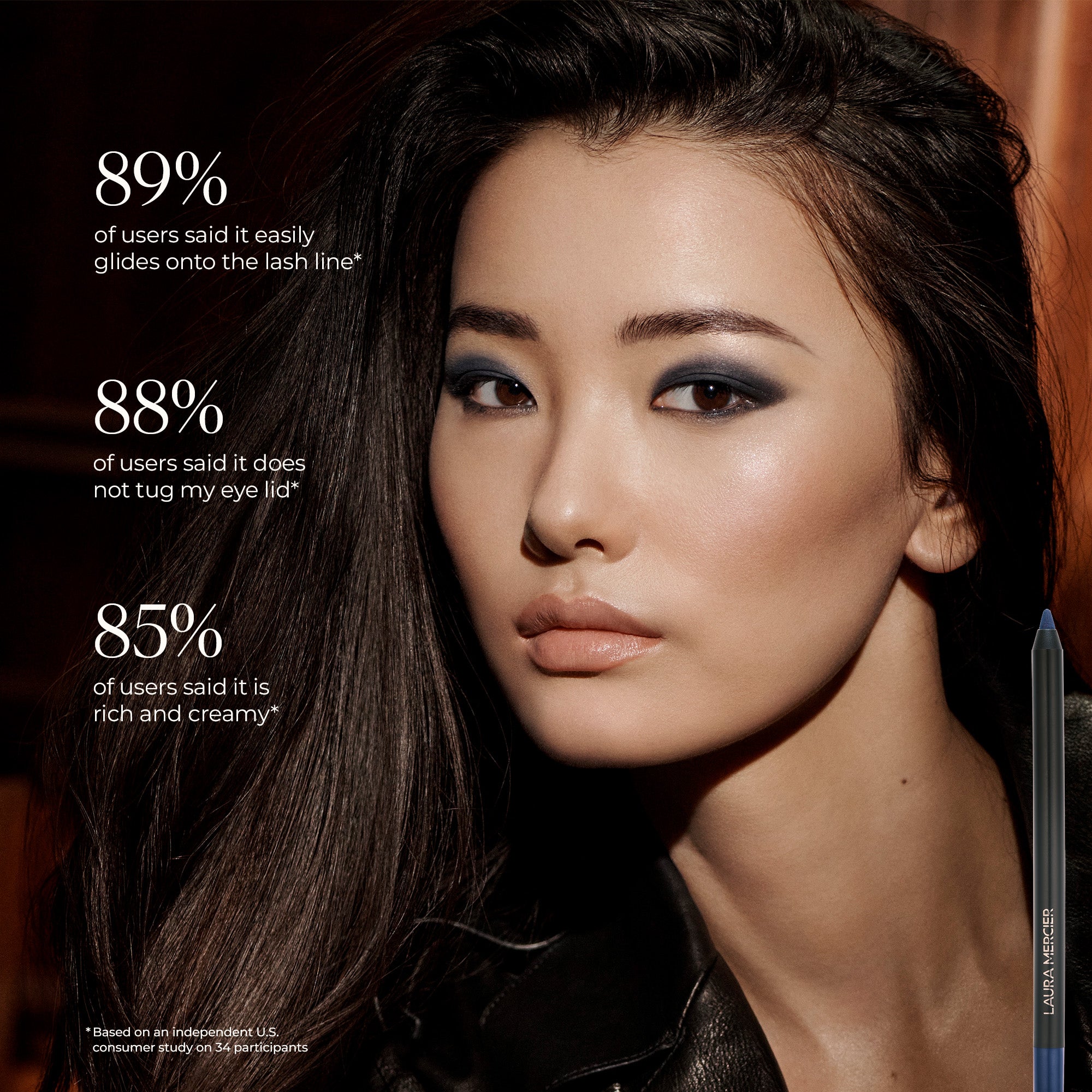 89%
of users said it easily glides onto the lash line*

88%
of users said it does not tug my eye lid*

85%
of users said it is rich and creamy*

*Based on an independent U.S. consumer study on 34 participants

LAURA MERCIER