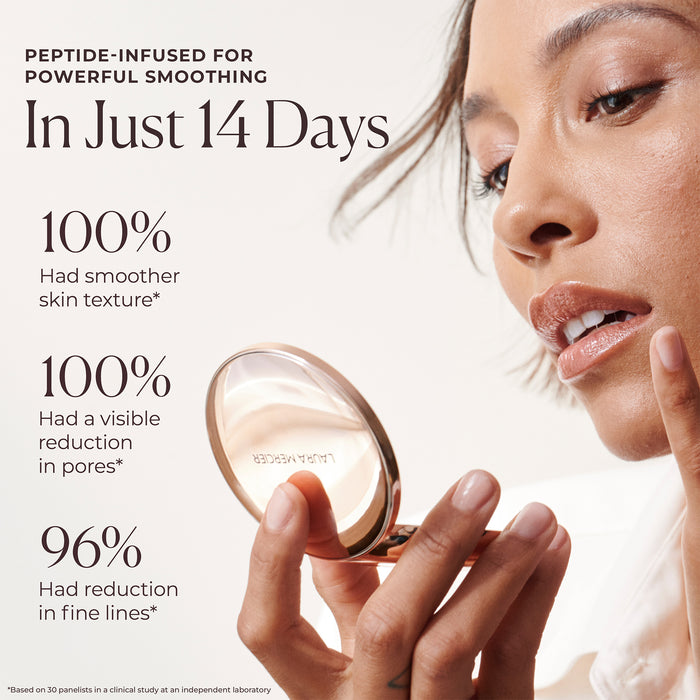 PEPTIDE-INFUSED FOR POWERFUL SMOOTHING

In Just 14 Days

100%
Had smoother skin texture*

100%
Had a visible reduction in pores*

96%
Had reduction in fine lines*

LAURA MERCIER

*Based on 30 panelists in a clinical study at an independent laboratory