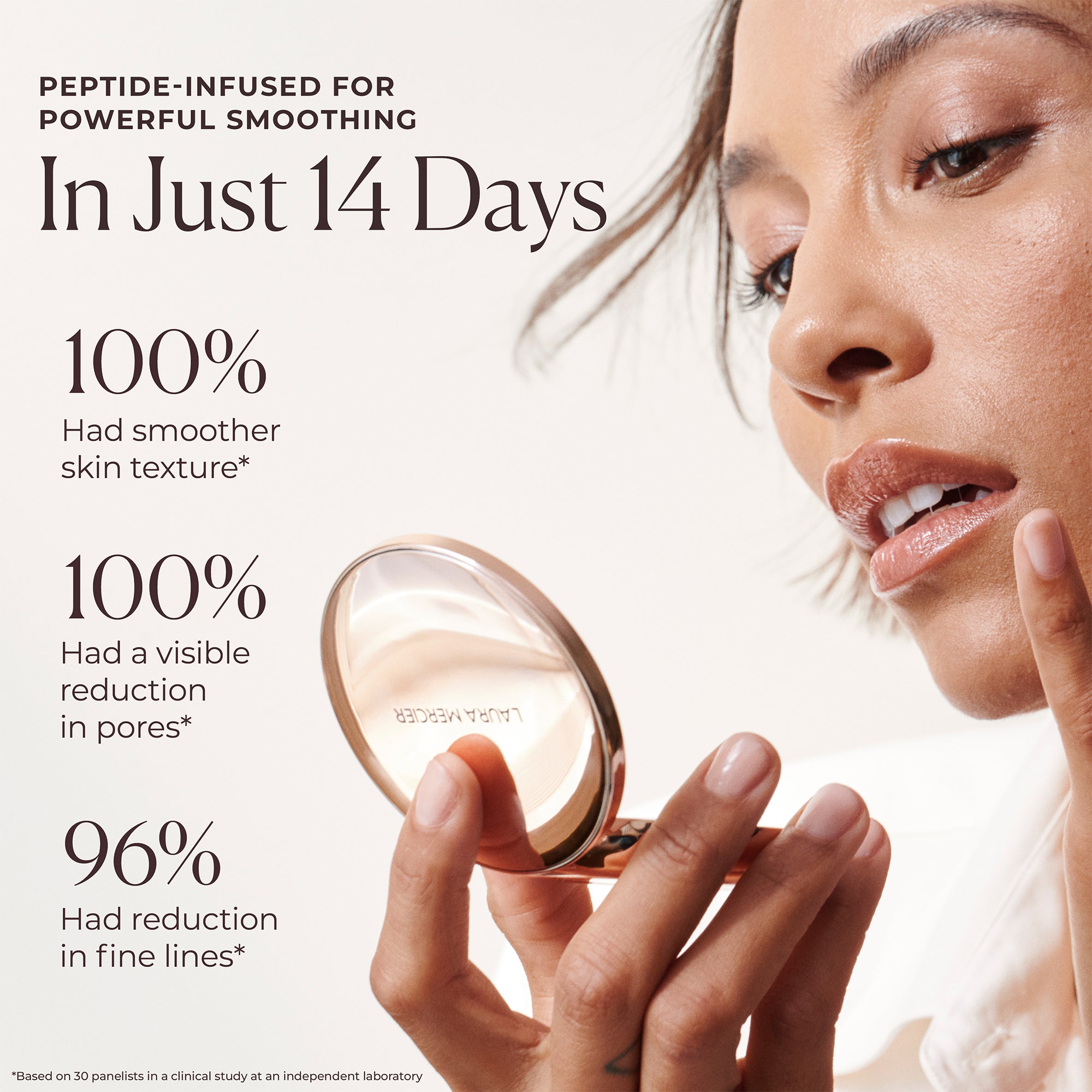 PEPTIDE-INFUSED FOR POWERFUL SMOOTHING

In Just 14 Days

100%
Had smoother skin texture*

100%
Had a visible reduction in pores*

96%
Had reduction in fine lines*

LAURA MERCIER

*Based on 30 panelists in a clinical study at an independent laboratory