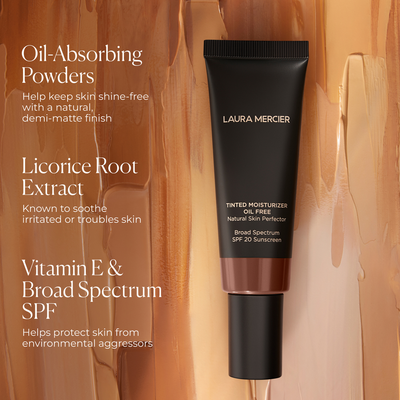 Oil-Absorbing Powders

Help keep skin shine-free with a natural, demi-matte finish

Licorice Root Extract

Known to soothe irritated or troubles skin

Vitamin E & Broad Spectrum SPF

Helps protect skin from environmental aggressors

LAURA MERCIER

TINTED MOISTURIZER
OIL FREE
Natural Skin Perfector

Broad Spectrum
SPF 20 Sunscreen